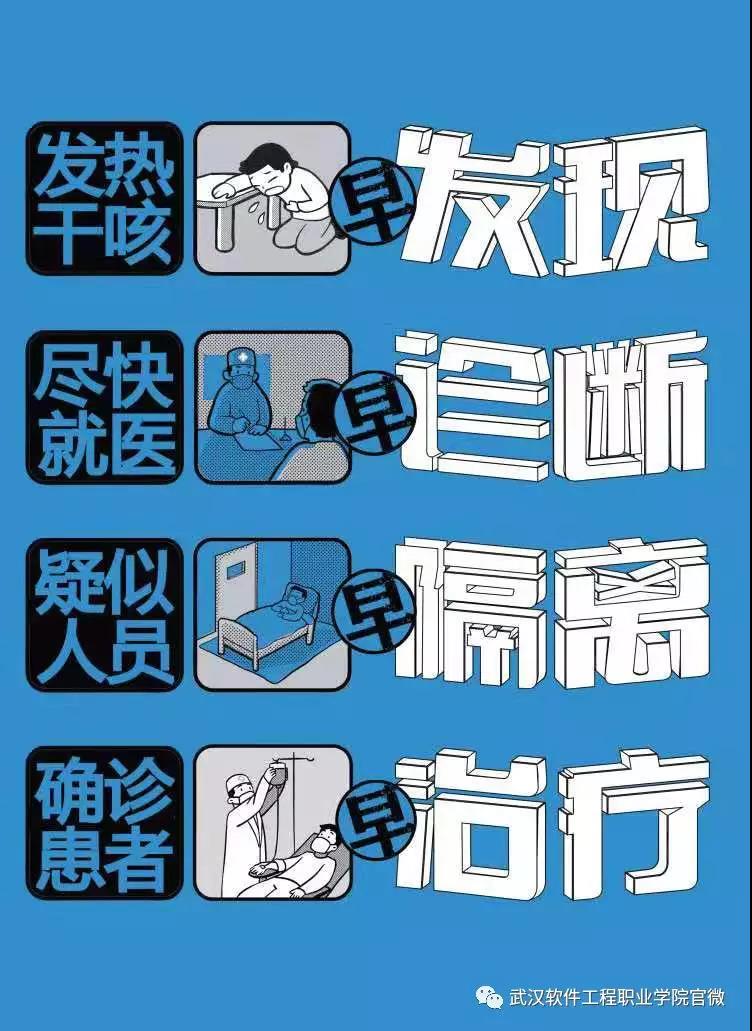 发热干咳 早发现

尽快就医 早诊断

疑似人员 早隔离

确诊患者 早治疗

武汉软件工程职业学院官微